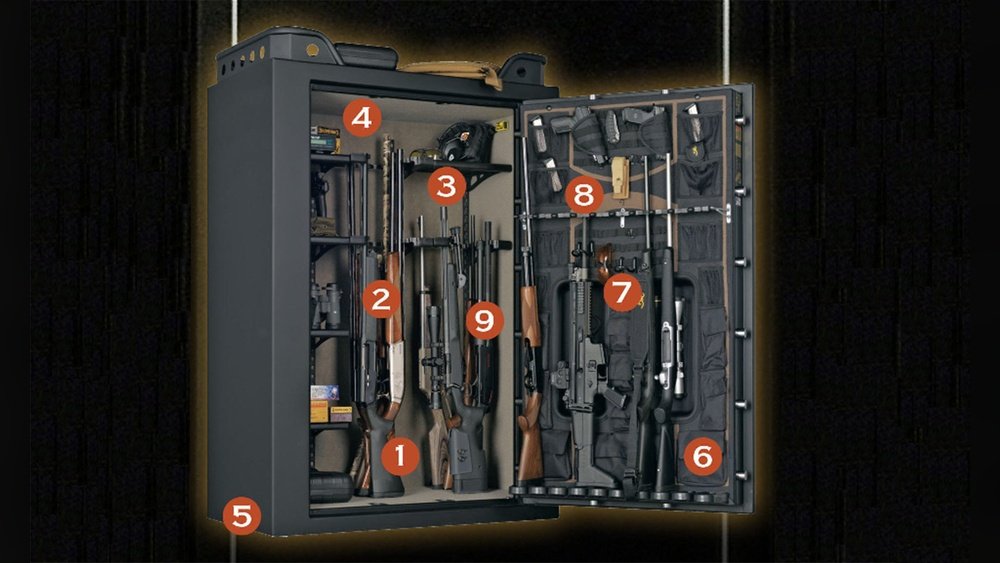 4
3
8
2
9
7
1
6
5