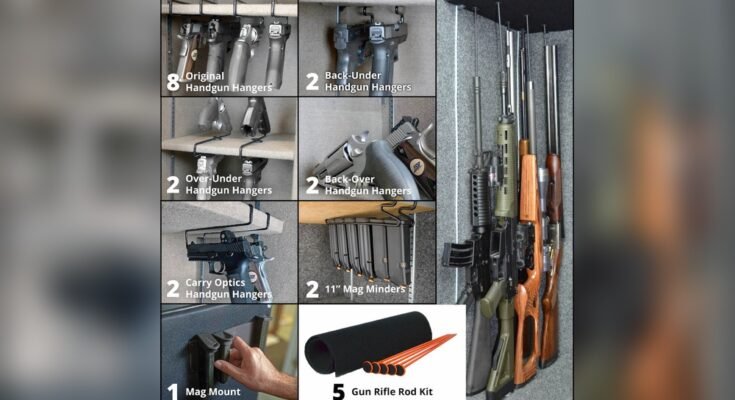 8 Original Handgun Hangers

2 Back-Under Handgun Hangers

2 Over-Under Handgun Hangers

2 Back-Over Handgun Hangers

2 Carry Optics Handgun Hangers

2 11" Mag Minders

1 Mag Mount

5 Gun Rifle Rod Kit